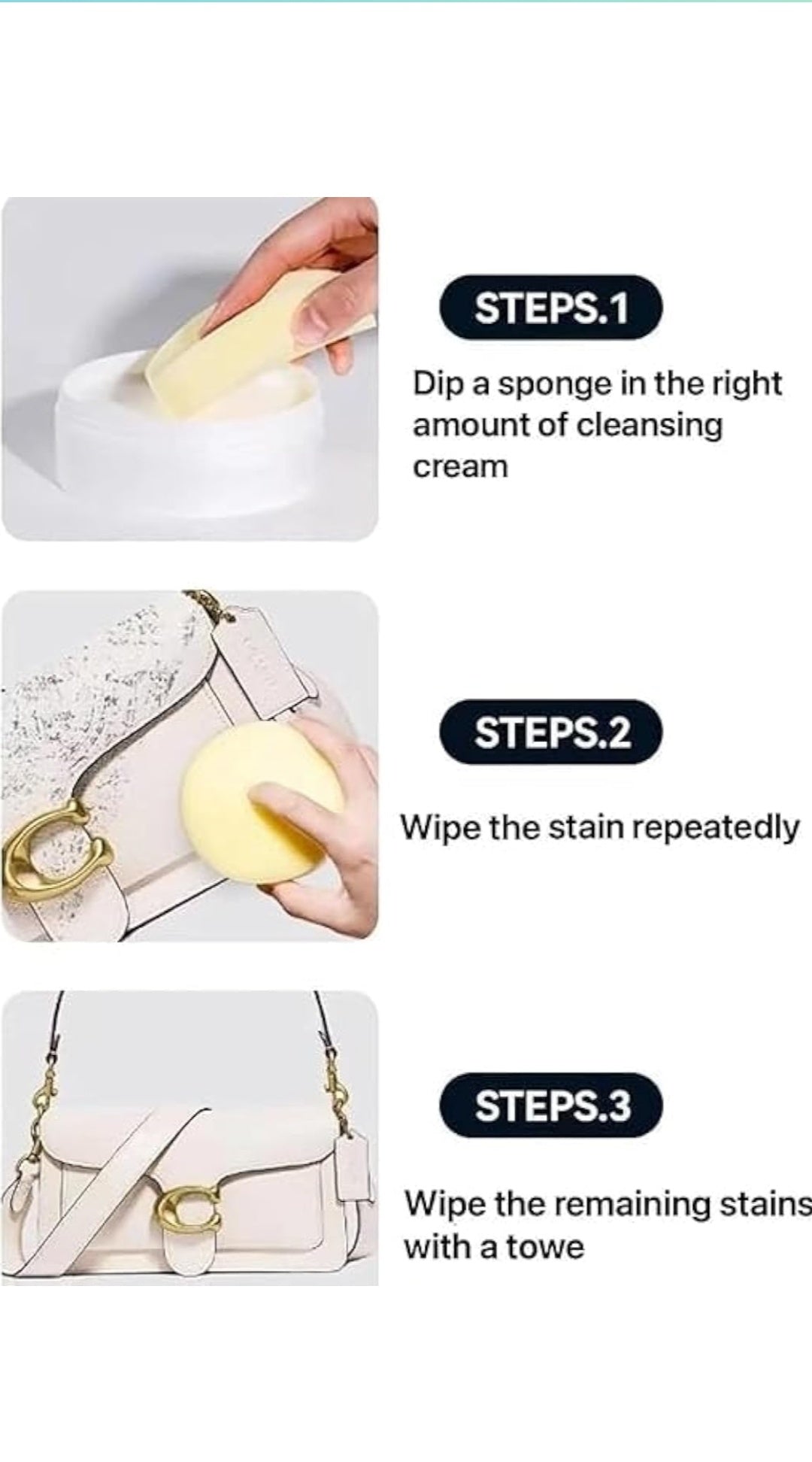 STEPS.1

Dip a sponge in the right amount of cleansing cream

STEPS.2

Wipe the stain repeatedly

STEPS.3

Wipe the remaining stains with a towe