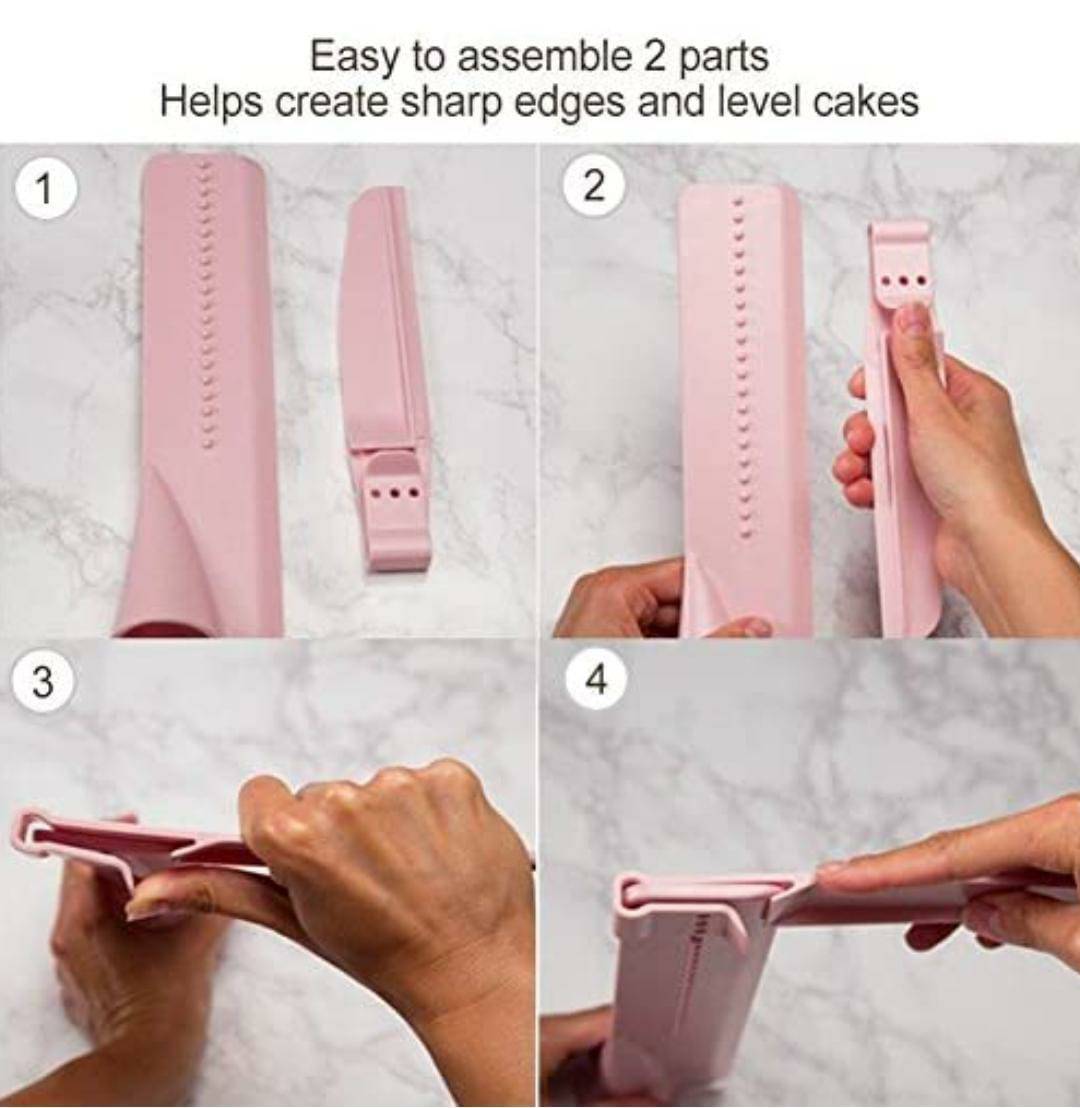 Easy to assemble 2 parts
Helps create sharp edges and level cakes

1

2

3

4