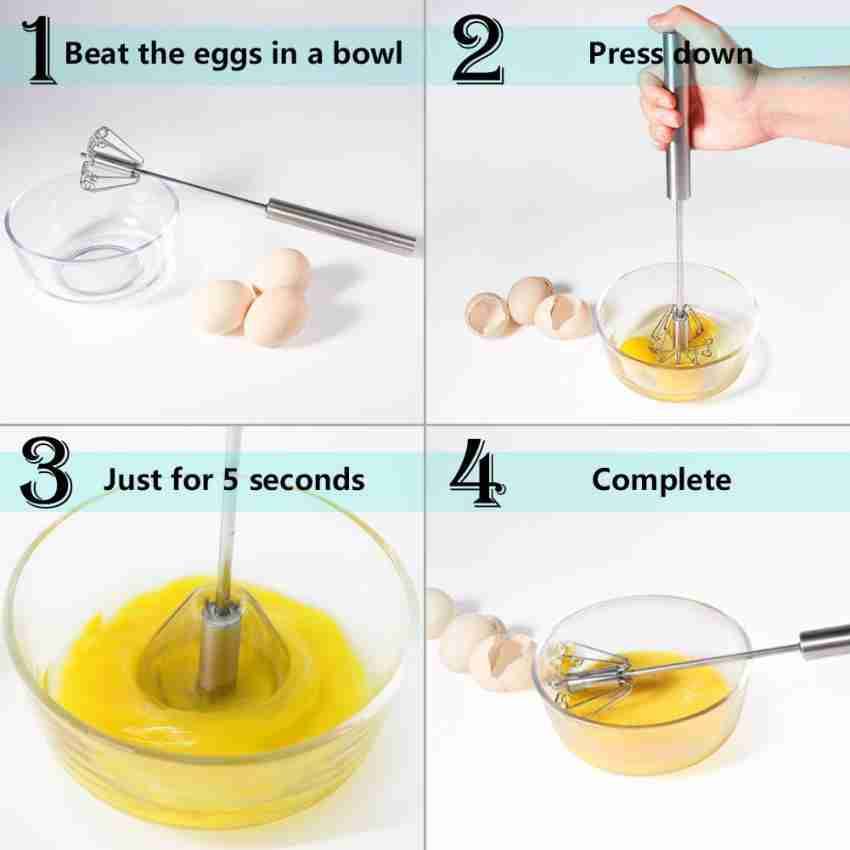 1 Beat the eggs in a bowl

2 Press down

3 Just for 5 seconds

4 Complete